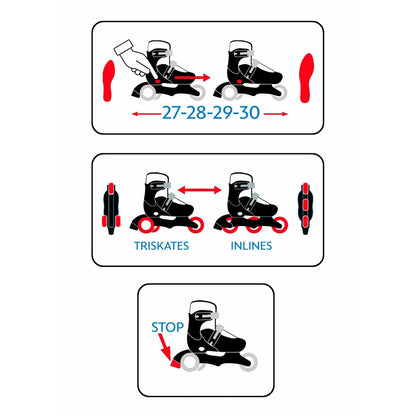 27-28-29-30

TRISKATES

INLINES

STOP