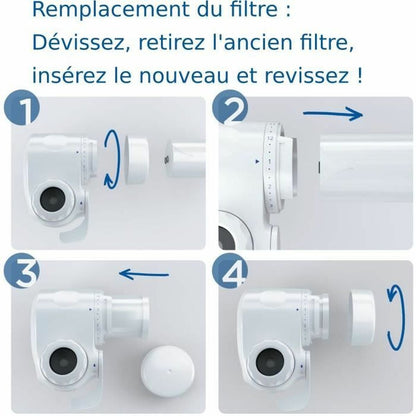 Remplacement du filtre :
Dévissez, retirez l'ancien filtre, insérez le nouveau et revissez !

1

2

12
1
2

3

4